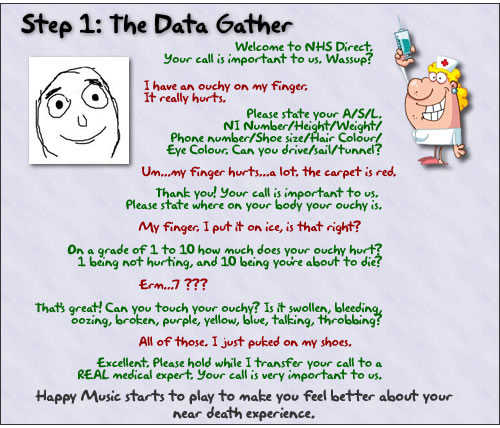 Step 1: The Data Gather

Welcome to NHS Direct. Your call is important to us. Wassup?

I have an ouchy on my finger. It really hurts.

Please state your A/S/L. NI Number/Height/Weight/ Phone number/Shoe size/Hair Colour/ Eye Colour. Can you drive/sail/tunnel?

Um...my finger hurts...a lot. the carpet is red.

Thank you! Your call is important to us. Please state where on your body your ouchy is.

My finger. I put it on ice, is that right?

On a grade of 1 to 10 how much does your ouchy hurt? 1 being not hurting, and 10 being you're about to die?

Erm...7 ???

That's great! Can you touch your ouchy? Is it swollen, bleeding, oozing, broken, purple, yellow, blue, talking, throbbing?

All of those. I just puked on my shoes.

Excellent. Please hold while I transfer your call to a REAL medical expert. Your call is very important to us.

Happy Music starts to play to make you feel better about your near death experience.